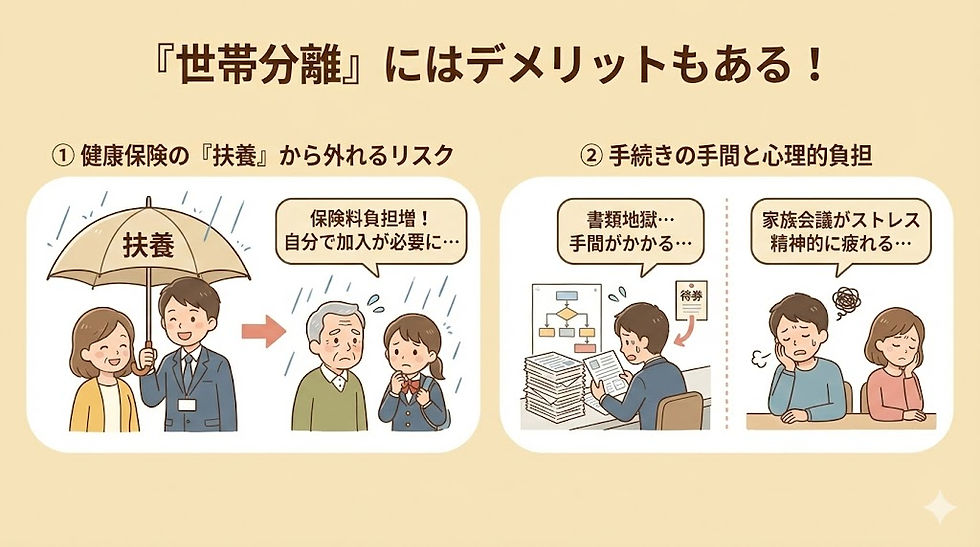 『世帯分離』にはデメリットもある！

① 健康保険の『扶養』から外れるリスク

扶養

保険料負担増！
自分で加入が必要に…

② 手続きの手間と心理的負担

書類地獄…
手間がかかる…

待券

家族会議がストレス
精神的に疲れる…